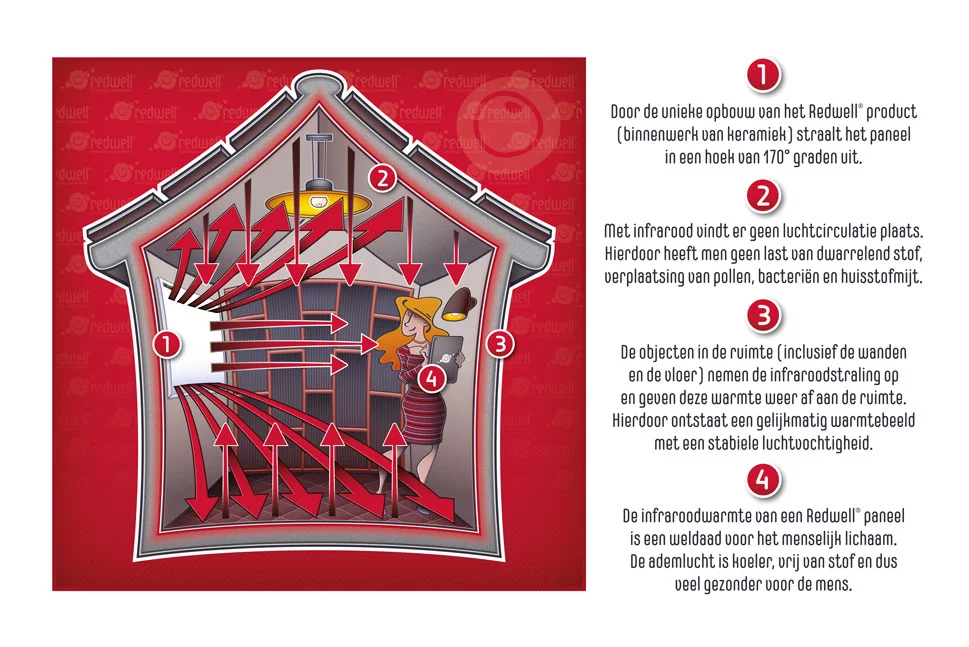 redwell redwell redwell redwell redwell redwell

2

1

3

4

1

Door de unieke opbouw van het Redwell® product (binnenwerk van keramiek) straalt het paneel in een hoek van 170° graden uit.

2

Met infrarood vindt er geen luchtcirculatie plaats. Hierdoor heeft men geen last van dwarrelend stof, verplaatsing van pollen, bacteriën en huisstofmijt.

3

De objecten in de ruimte (inclusief de wanden en de vloer) nemen de infraroodstraling op en geven deze warmte weer af aan de ruimte. Hierdoor ontstaat een gelijkmatig warmtebeeld met een stabiele luchtvochtigheid.

4

De infraroodwarmte van een Redwell® paneel is een weldaad voor het menselijk lichaam. De ademlucht is koeler, vrij van stof en dus veel gezonder voor de mens.